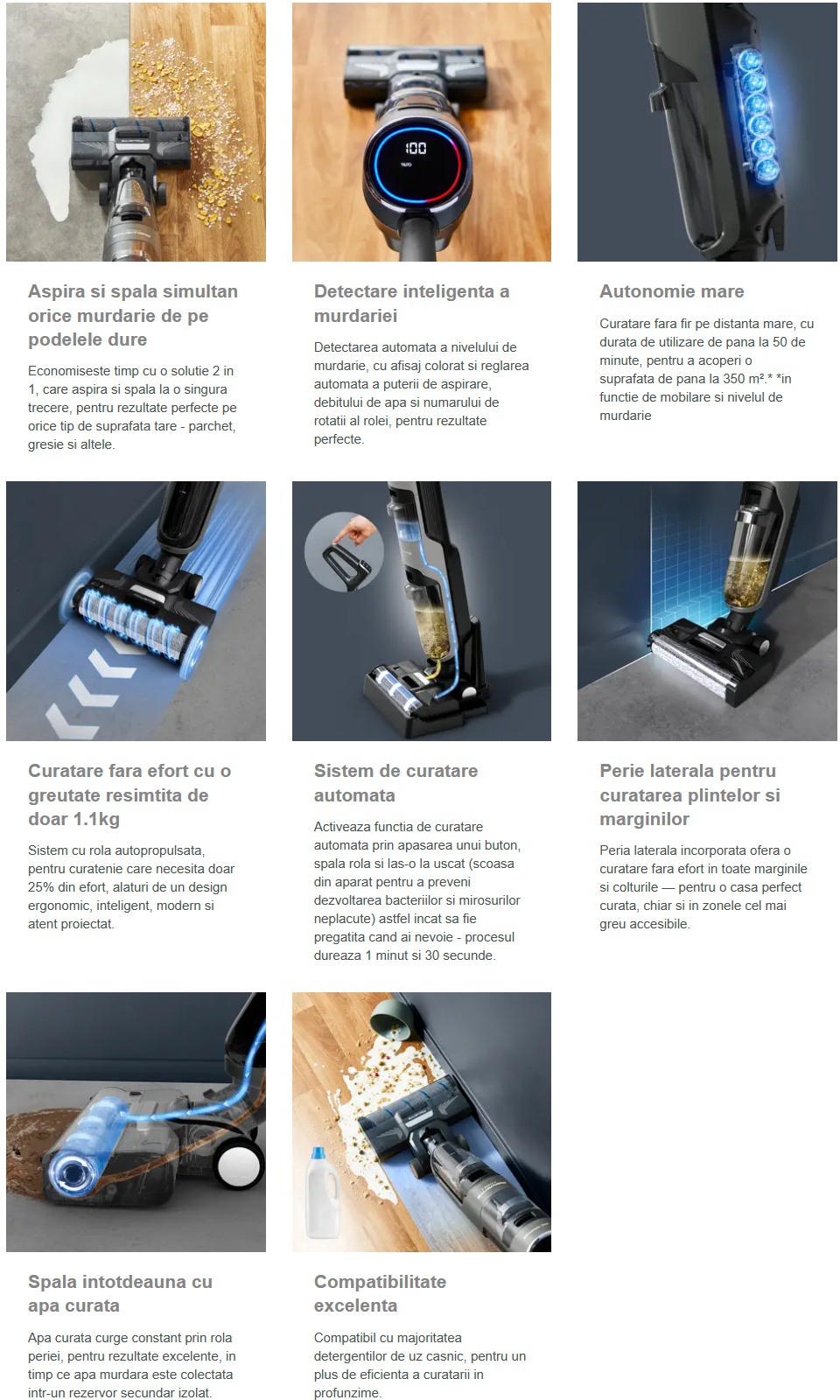 100
AUTO

Aspira si spala simultan orice murdarie de pe podelele dure

Economiseste timp cu o solutie 2 in 1, care aspira si spala la o singura trecere, pentru rezultate perfecte pe orice tip de suprafata tare - parchet, gresie si altele.

Detectare inteligenta a murdariei

Detectarea automata a nivelului de murdarie, cu afisaj colorat si reglarea automata a puterii de aspirare, debitului de apa si numarului de rotatii al rolei, pentru rezultate perfecte.

Autonomie mare

Curatare fara fir pe distanta mare, cu durata de utilizare de pana la 50 de minute, pentru a acoperi o suprafata de pana la 350 m².* *in functie de mobilare si nivelul de murdarie

Curatare fara efort cu o greutate resimtita de doar 1.1kg

Sistem cu rola autopropulsata, pentru curatenie care necesita doar 25% din efort, alaturi de un design ergonomic, inteligent, modern si atent proiectat.

Sistem de curatare automata

Activeaza functia de curatare automata prin apasarea unui buton, spala rola si las-o la uscat (scoasa din aparat pentru a preveni dezvoltarea bacteriilor si mirosurilor neplacute) astfel incat sa fie pregatita cand ai nevoie - procesul dureaza 1 minut si 30 secunde.

Perie laterala pentru curatarea plintelor si marginilor

Peria laterala incorporata ofera o curatare fara efort in toate marginile si colturile — pentru o casa perfect curata, chiar si in zonele cel mai greu accesibile.

Spala intotdeauna cu apa curata

Apa curata curge constant prin rola periei, pentru rezultate excelente, in timp ce apa murdara este colectata intr-un rezervor secundar izolat.

Compatibilitate excelenta

Compatibil cu majoritatea detergentilor de uz casnic, pentru un plus de eficienta a curatarii in profunzime.